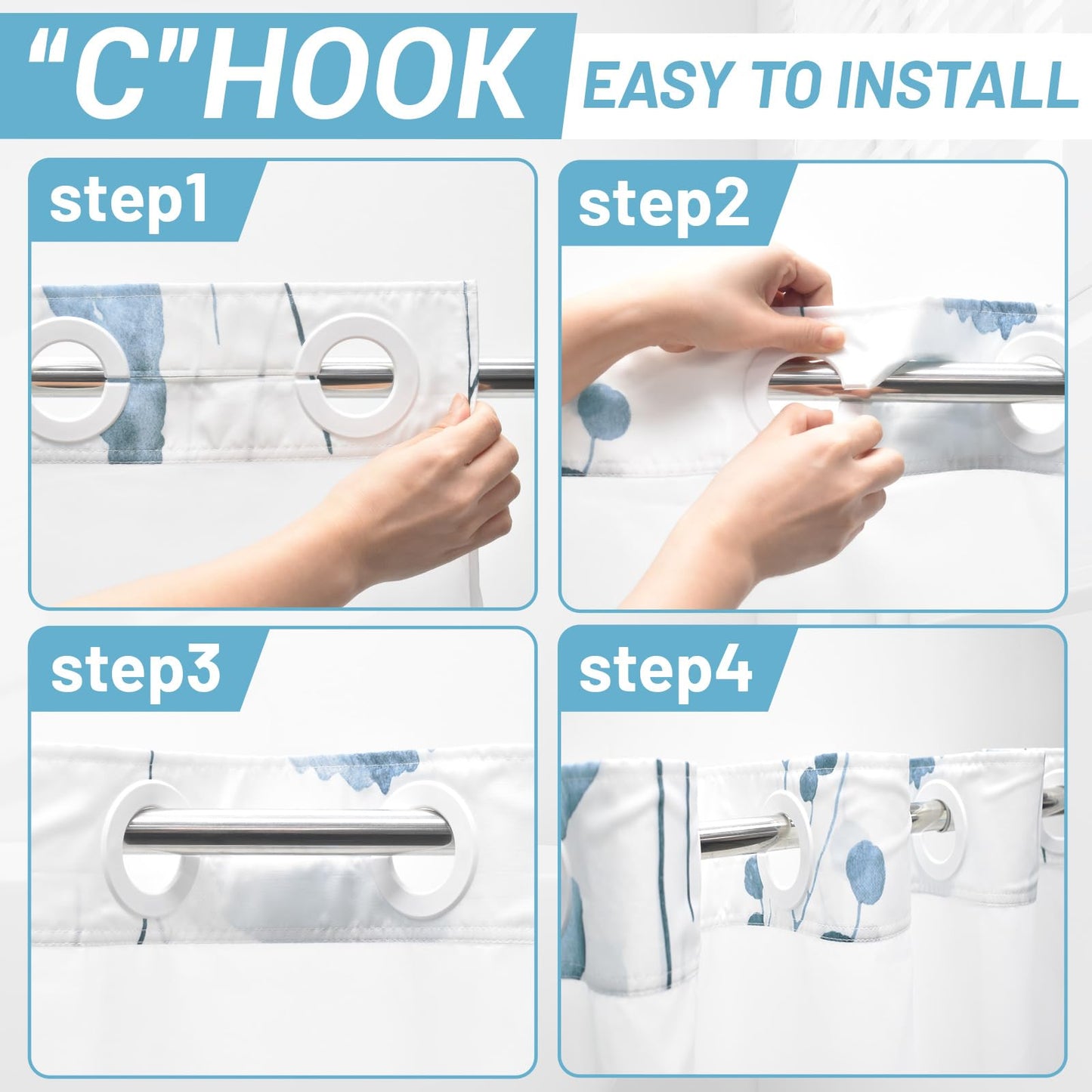 "C"HOOK EASY TO INSTALL

step1

step2

step3

step4