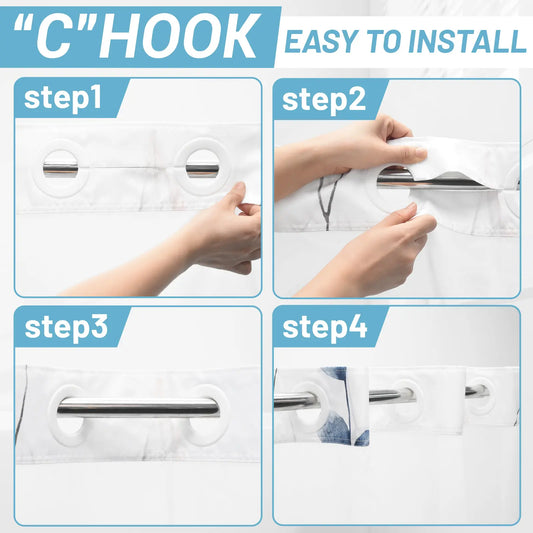 "C"HOOK EASY TO INSTALL

step1

step2

step3

step4